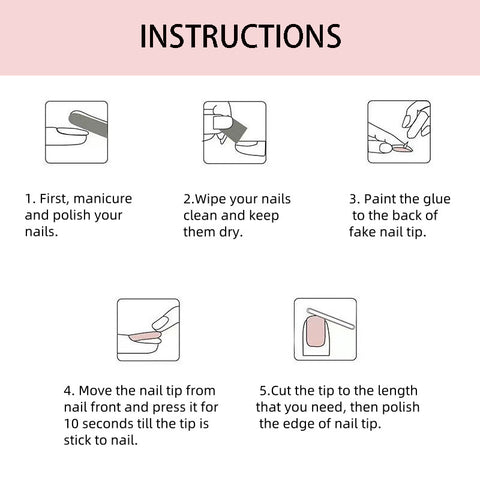 INSTRUCTIONS

1. First, manicure and polish your nails.

2.Wipe your nails clean and keep them dry.

3. Paint the glue to the back of fake nail tip.

4. Move the nail tip from nail front and press it for 10 seconds till the tip is stick to nail.

5.Cut the tip to the length that you need, then polish the edge of nail tip.